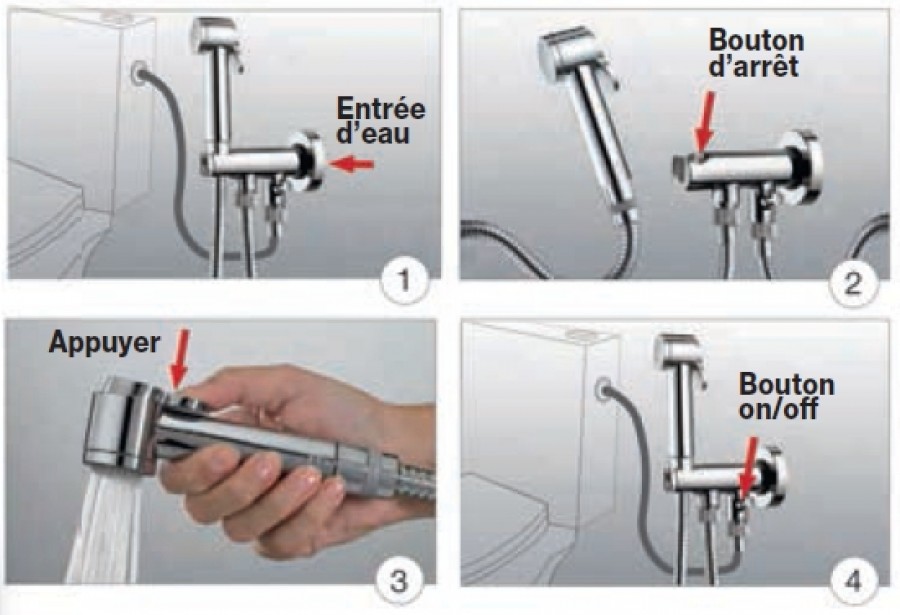 Entrée d'eau

1

Bouton d'arrêt

2

Appuyer

3

Bouton on/off

4