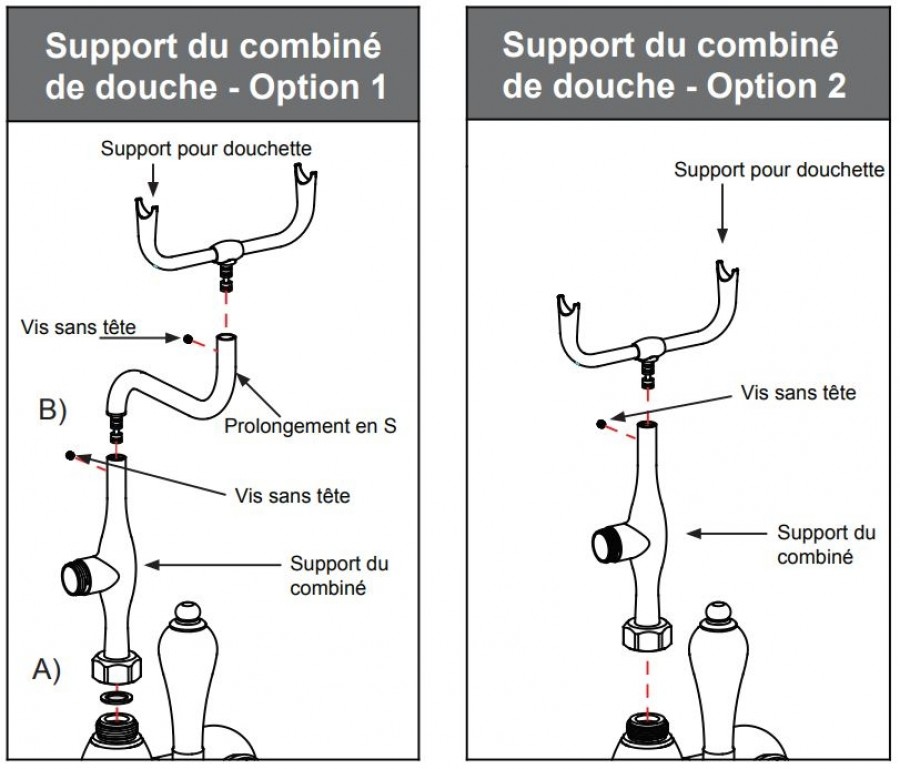 Support du combiné de douche - Option 1

Support pour douchette

Vis sans tête

B)

Prolongement en S

Vis sans tête

Support du combiné

A)

Support du combiné de douche - Option 2

Support pour douchette

Vis sans tête

Support du combiné