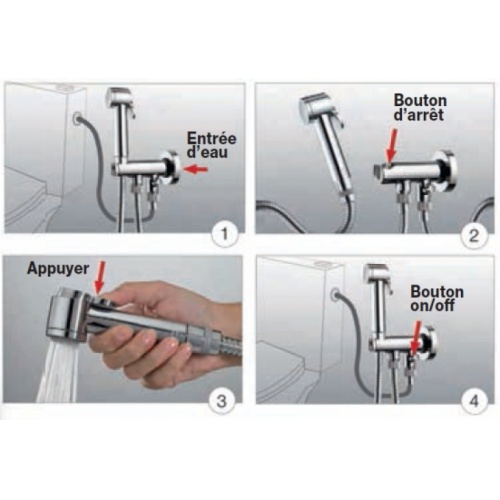 Entrée d'eau

1

Bouton d'arrêt

2

Appuyer

3

Bouton on/off

4