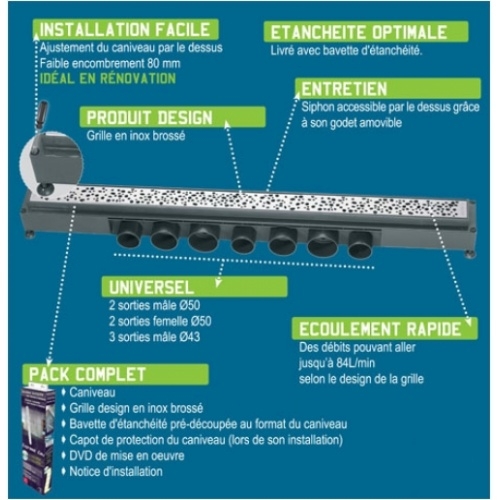 INSTALLATION FACILE
Ajustement du caniveau par le dessus
Faible encombrement 80 mm
IDÉAL EN RÉNOVATION

ETANCHEITE OPTIMALE
Livré avec bavette d'étanchéité.

ENTRETIEN
Siphon accessible par le dessus grâce à son godet amovible

PRODUIT DESIGN
Grille en inox brossé

UNIVERSEL
2 sorties mâle Ø50
2 sorties femelle Ø50
3 sorties mâle Ø43

ECOULEMENT RAPIDE
Des débits pouvant aller jusqu'à 84L/min selon le design de la grille

PACK COMPLET
♦ Caniveau
♦ Grille design en inox brossé
♦ Bavette d'étanchéité pré-découpée au format du caniveau
♦ Capot de protection du caniveau (lors de son installation)
♦ DVD de mise en oeuvre
♦ Notice d'installation