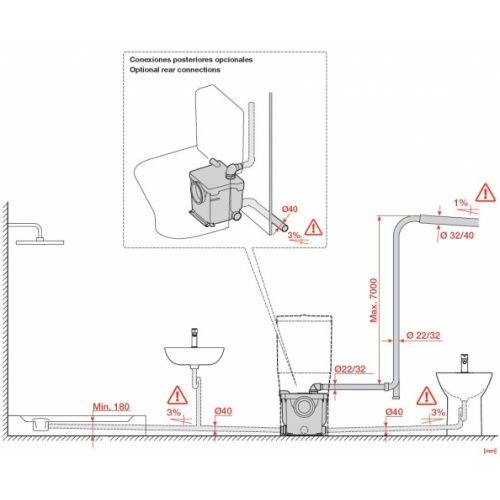 Conexiones posteriores opcionales
Optional rear connections

Ø40
3%

1%
Ø 32/40

Max. 7000

Ø 22/32

Ø22/32

Min. 180

3%
Ø40

Ø40
3%

[mm]