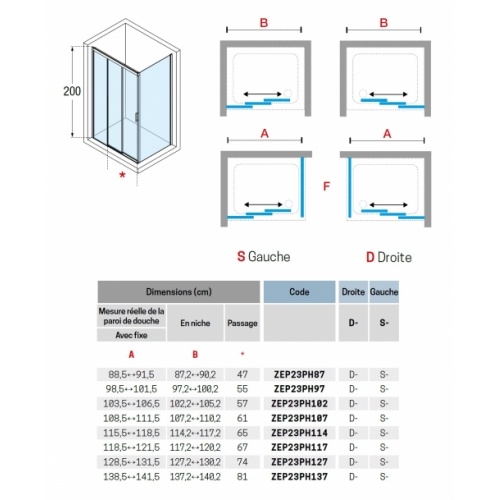 200

*

B

B

A

A

F

S Gauche

D Droite

| Dimensions (cm) | | | Code | Droite | Gauche |
|---|---|---|---|---|---|
| Mesure réelle de la paroi de douche Avec fixe | En niche | Passage | | D- | S- |
| A | B | * | | | |
| 88,5↔91,5 | 87,2↔90,2 | 47 | ZEP23PH87 | D- | S- |
| 98,5↔101,5 | 97,2↔100,2 | 55 | ZEP23PH97 | D- | S- |
| 103,5↔106,5 | 102,2↔105,2 | 57 | ZEP23PH102 | D- | S- |
| 108,5↔111,5 | 107,2↔110,2 | 61 | ZEP23PH107 | D- | S- |
| 115,5↔118,5 | 114,2↔117,2 | 65 | ZEP23PH114 | D- | S- |
| 118,5↔121,5 | 117,2↔120,2 | 67 | ZEP23PH117 | D- | S- |
| 128,5↔131,5 | 127,2↔130,2 | 74 | ZEP23PH127 | D- | S- |
| 138,5↔141,5 | 137,2↔140,2 | 81 | ZEP23PH137 | D- | S- |