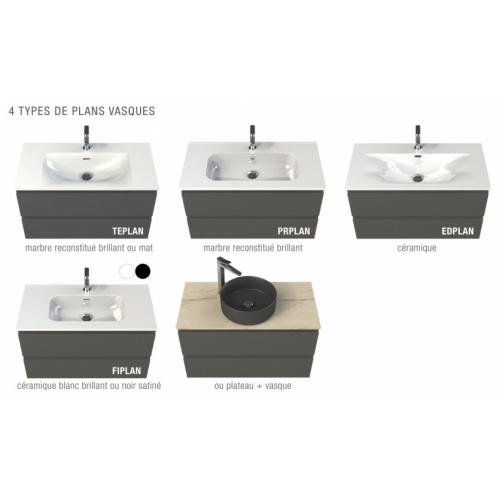 4 TYPES DE PLANS VASQUES

TEPLAN
marbre reconstitué brillant ou mat

PRPLAN
marbre reconstitué brillant

EDPLAN
céramique

FIPLAN
céramique blanc brillant ou noir satiné

ou plateau + vasque