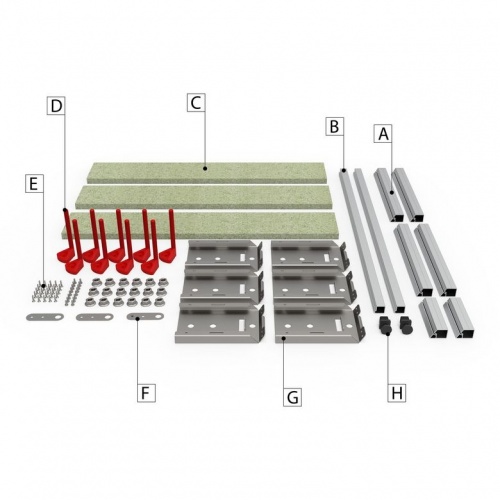 D
C
B
A
E
F
G
H