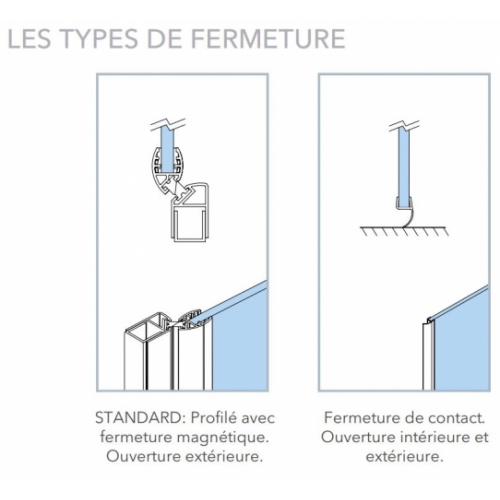 LES TYPES DE FERMETURE

STANDARD: Profilé avec fermeture magnétique. Ouverture extérieure.

Fermeture de contact. Ouverture intérieure et extérieure.