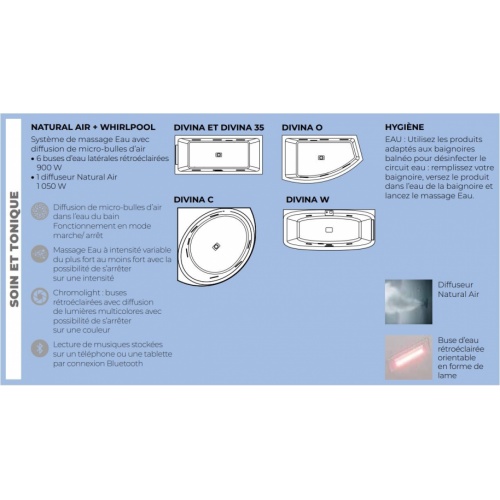 SOIN ET TONIQUE

NATURAL AIR + WHIRLPOOL

Système de massage Eau avec diffusion de micro-bulles d'air
• 6 buses d'eau latérales rétroéclairées 900 W
• 1 diffuseur Natural Air 1 050 W

Diffusion de micro-bulles d'air dans l'eau du bain Fonctionnement en mode marche/ arrêt

Massage Eau à intensité variable du plus fort au moins fort avec la possibilité de s'arrêter sur une intensité

Chromolight : buses rétroéclairées avec diffusion de lumières multicolores avec possibilité de s'arrêter sur une couleur

Lecture de musiques stockées sur un téléphone ou une tablette par connexion Bluetooth

DIVINA ET DIVINA 35

DIVINA O

DIVINA C

DIVINA W

HYGIÈNE

EAU : Utilisez les produits adaptés aux baignoires balnéo pour désinfecter le circuit eau : remplissez votre baignoire, versez le produit dans l'eau de la baignoire et lancez le massage Eau.

Diffuseur Natural Air

Buse d'eau rétroéclairée orientable en forme de lame