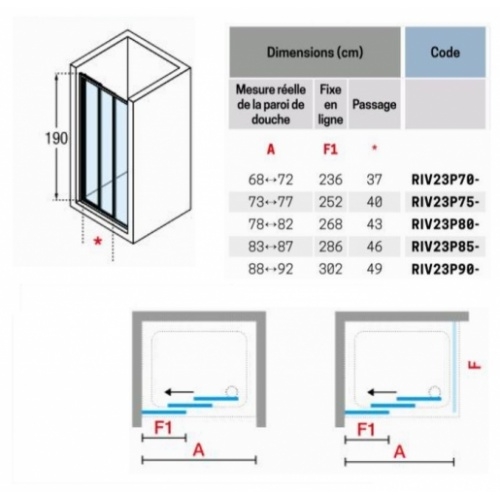 190

*

| Dimensions (cm) | | | Code |
|---|---|---|---|
| Mesure réelle de la paroi de douche | Fixe en ligne | Passage | |
| A | F1 | * | |
| 68↔72 | 236 | 37 | RIV23P70- |
| 73↔77 | 252 | 40 | RIV23P75- |
| 78↔82 | 268 | 43 | RIV23P80- |
| 83↔87 | 286 | 46 | RIV23P85- |
| 88↔92 | 302 | 49 | RIV23P90- |

F1

A

F

F1

A