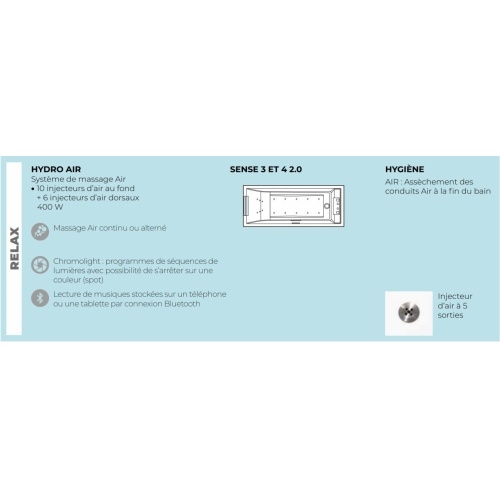 RELAX

HYDRO AIR
Système de massage Air
• 10 injecteurs d'air au fond + 6 injecteurs d'air dorsaux 400 W

Massage Air continu ou alterné

Chromolight : programmes de séquences de lumières avec possibilité de s'arrêter sur une couleur (spot)

Lecture de musiques stockées sur un téléphone ou une tablette par connexion Bluetooth

SENSE 3 ET 4 2.0

HYGIÈNE
AIR : Assèchement des conduits Air à la fin du bain

Injecteur d'air à 5 sorties