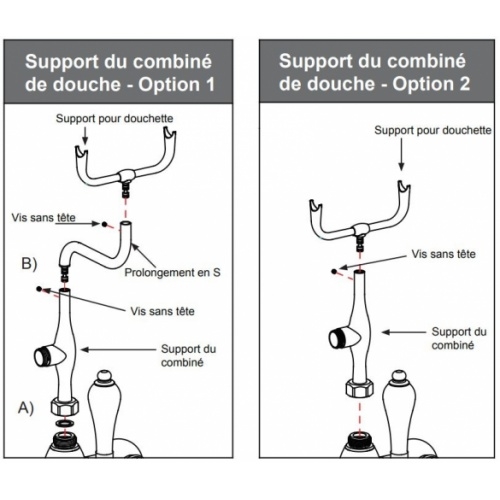 Support du combiné de douche - Option 1

Support pour douchette

Vis sans tête

B)

Prolongement en S

Vis sans tête

Support du combiné

A)

Support du combiné de douche - Option 2

Support pour douchette

Vis sans tête

Support du combiné