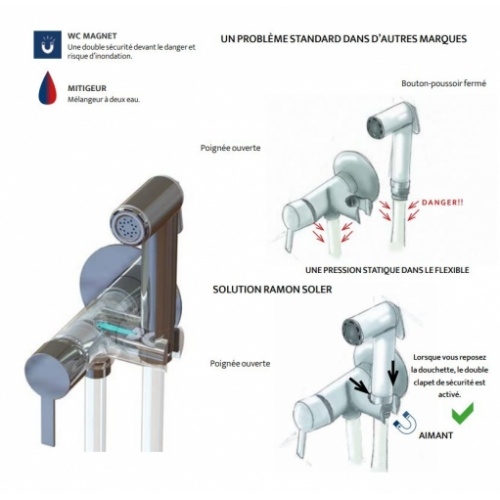 WC MAGNET
Une double sécurité devant le danger et risque d'inondation.

MITIGEUR
Mélangeur à deux eau.

UN PROBLÈME STANDARD DANS D'AUTRES MARQUES

Bouton-poussoir fermé

Poignée ouverte

DANGER!!

UNE PRESSION STATIQUE DANS LE FLEXIBLE

SOLUTION RAMON SOLER

Poignée ouverte

Lorsque vous reposez la douchette, le double clapet de sécurité est activé.

AIMANT