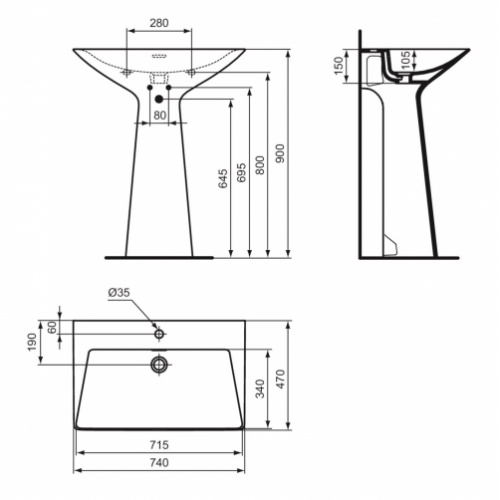 280
80
645
695
800
900
150
105
Ø35
60
190
340
470
715
740