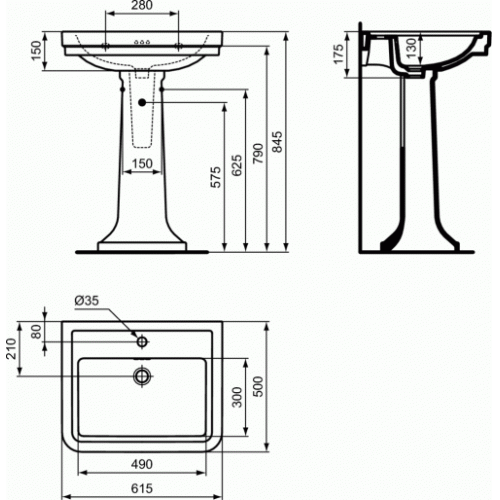 280
150
150
575
625
790
845
175
130
Ø35
80
210
300
500
490
615