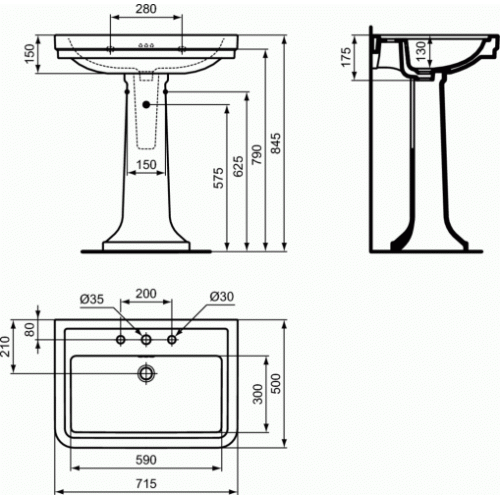 280
150
150
575
625
790
845
175
130
Ø35
200
Ø30
80
210
300
500
590
715