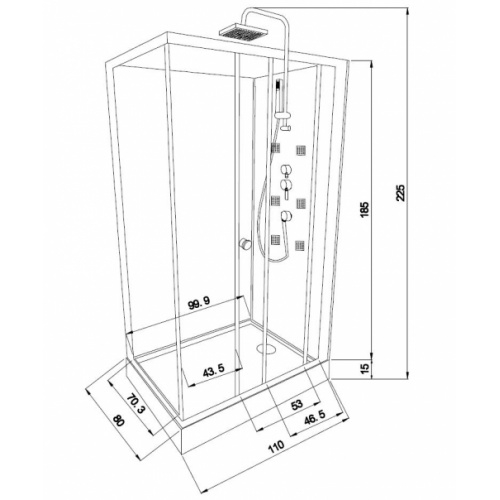 225
185
15
99. 9
43. 5
70. 3
80
53
46. 5
110