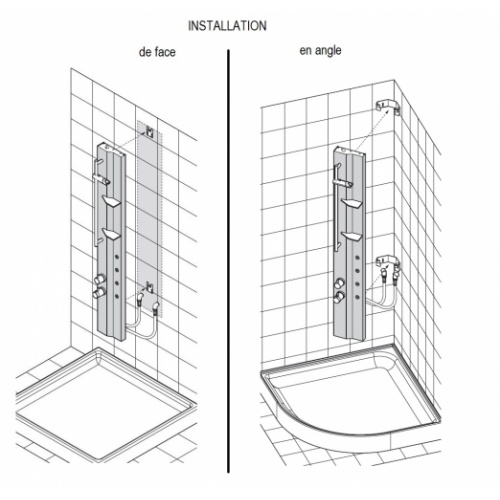 INSTALLATION

de face

en angle