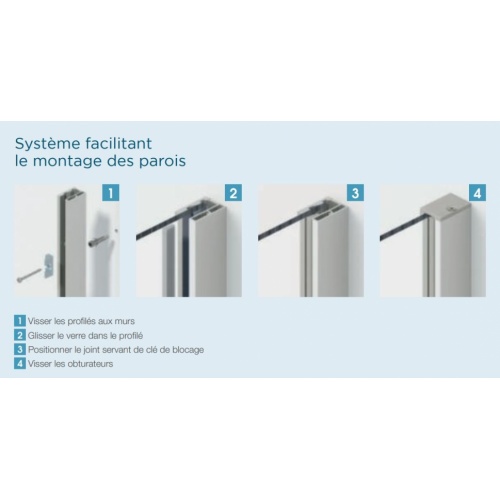 Système facilitant le montage des parois

1

2

3

4

1 Visser les profilés aux murs
2 Glisser le verre dans le profilé
3 Positionner le joint servant de clé de blocage
4 Visser les obturateurs