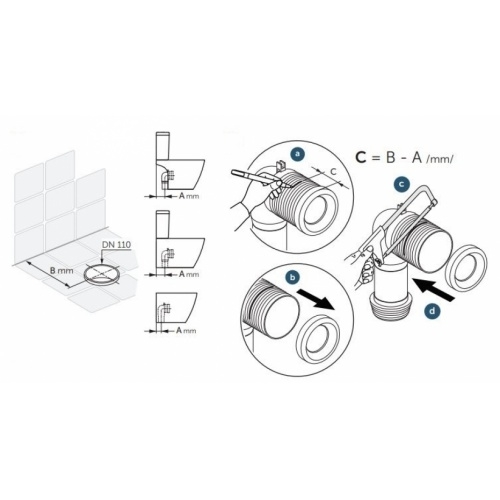 DN 110

B mm

A mm

A mm

A mm

a

C

C = B - A /mm/

c

b

d