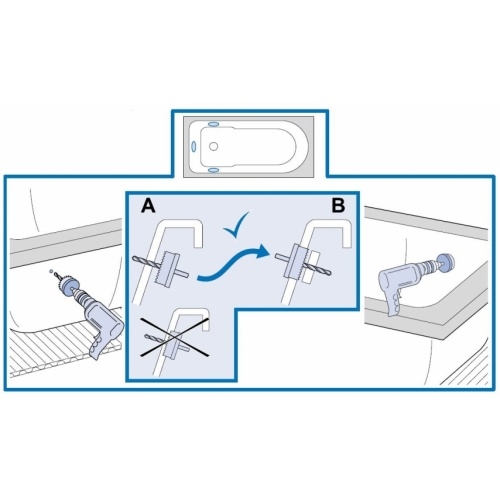 A

B