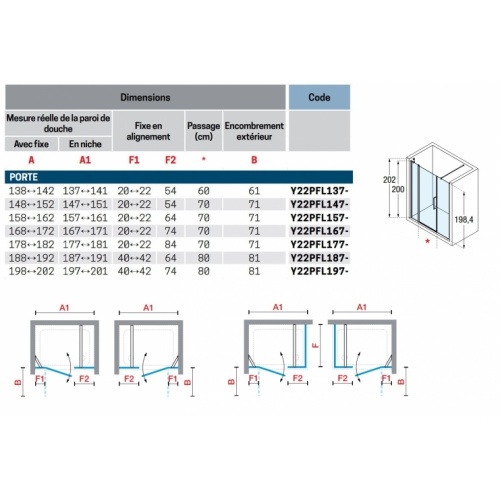 | Dimensions | | | | | | Code |
|---|---|---|---|---|---|---|
| Mesure réelle de la paroi de douche | | Fixe en alignement | | Passage (cm) | Encombrement extérieur | |
| Avec fixe | En niche | | | | | |
| A | A1 | F1 | F2 | * | B | |
| PORTE | | | | | | |
| 138↔142 | 137↔141 | 20↔22 | 54 | 60 | 61 | Y22PFL137- |
| 148↔152 | 147↔151 | 20↔22 | 54 | 70 | 71 | Y22PFL147- |
| 158↔162 | 157↔161 | 20↔22 | 64 | 70 | 71 | Y22PFL157- |
| 168↔172 | 167↔171 | 20↔22 | 74 | 70 | 71 | Y22PFL167- |
| 178↔182 | 177↔181 | 20↔22 | 84 | 70 | 71 | Y22PFL177- |
| 188↔192 | 187↔191 | 40↔42 | 64 | 80 | 81 | Y22PFL187- |
| 198↔202 | 197↔201 | 40↔42 | 74 | 80 | 81 | Y22PFL197- |

202
200
198,4
*

A1
B
F1
F2

A1
F2
F1
B

A1
F
B
F1
F2

A1
F2
F1
B