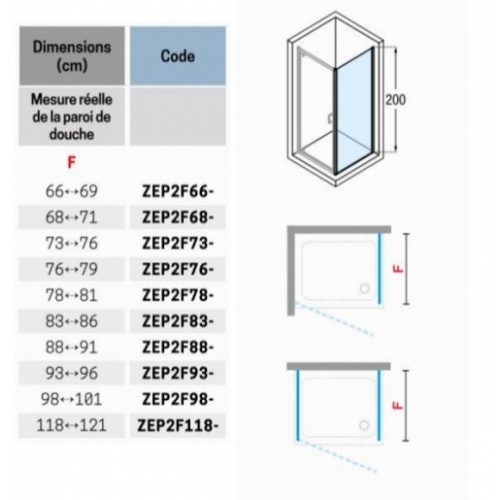 | Dimensions (cm) | Code |
|---|---|
| Mesure réelle de la paroi de douche | |
| F | |
| 66↔69 | ZEP2F66- |
| 68↔71 | ZEP2F68- |
| 73↔76 | ZEP2F73- |
| 76↔79 | ZEP2F76- |
| 78↔81 | ZEP2F78- |
| 83↔86 | ZEP2F83- |
| 88↔91 | ZEP2F88- |
| 93↔96 | ZEP2F93- |
| 98↔101 | ZEP2F98- |
| 118↔121 | ZEP2F118- |

200

F

F