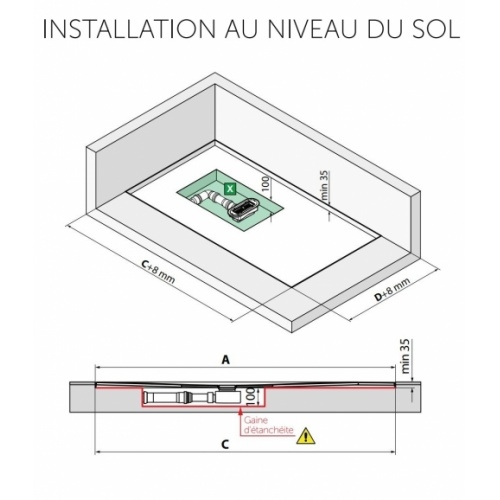 INSTALLATION AU NIVEAU DU SOL

X

100

min 35

C+8 mm

D+8 mm

A

min 35

100

Gaine d'étanchéite

C