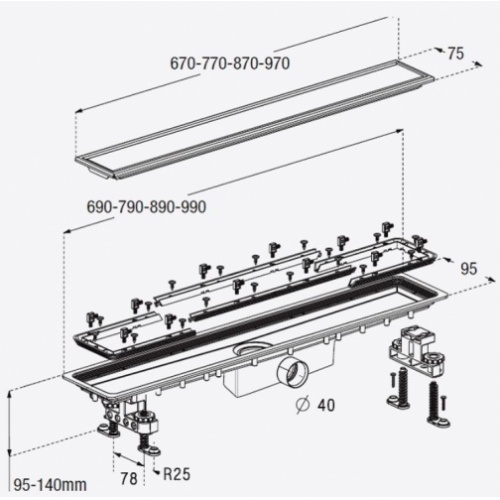 670-770-870-970

75

690-790-890-990

95

$\varnothing$ 40

78

R25

95-140mm