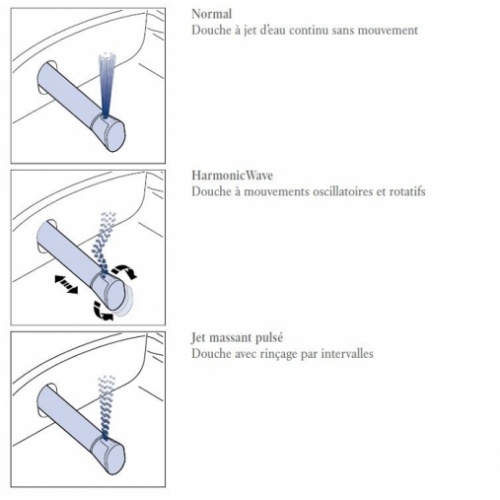 Normal
Douche à jet d'eau continu sans mouvement

HarmonicWave
Douche à mouvements oscillatoires et rotatifs

Jet massant pulsé
Douche avec rinçage par intervalles