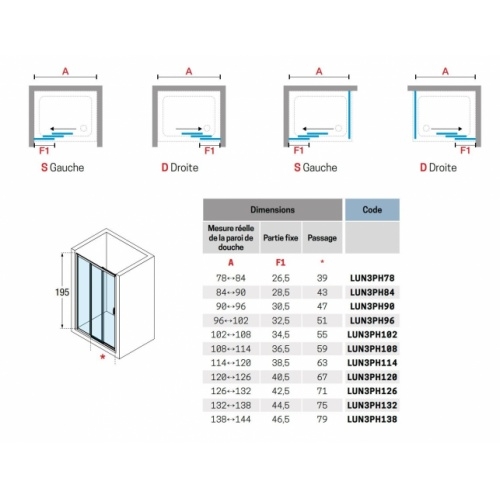 A

F1

S Gauche

A

F1

D Droite

A

F1

S Gauche

A

F1

D Droite

195

*

| Dimensions | | | Code |
|---|---|---|---|
| Mesure réelle de la paroi de douche | Partie fixe | Passage | |
| A | F1 | * | |
| 78↔84 | 26,5 | 39 | LUN3PH78 |
| 84↔90 | 28,5 | 43 | LUN3PH84 |
| 90↔96 | 30,5 | 47 | LUN3PH90 |
| 96↔102 | 32,5 | 51 | LUN3PH96 |
| 102↔108 | 34,5 | 55 | LUN3PH102 |
| 108↔114 | 36,5 | 59 | LUN3PH108 |
| 114↔120 | 38,5 | 63 | LUN3PH114 |
| 120↔126 | 40,5 | 67 | LUN3PH120 |
| 126↔132 | 42,5 | 71 | LUN3PH126 |
| 132↔138 | 44,5 | 75 | LUN3PH132 |
| 138↔144 | 46,5 | 79 | LUN3PH138 |