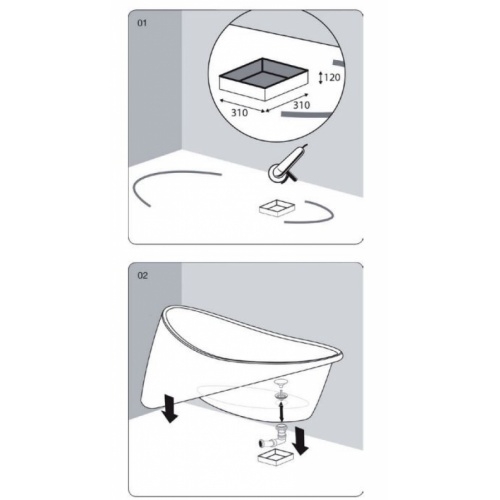 01

120

310

310

02