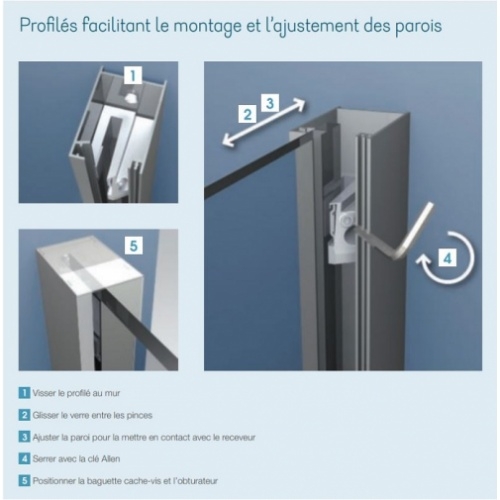 Profilés facilitant le montage et l'ajustement des parois

1

2 3

4

5

1 Visser le profilé au mur

2 Glisser le verre entre les pinces

3 Ajuster la paroi pour la mettre en contact avec le receveur

4 Serrer avec la clé Allen

5 Positionner la baguette cache-vis et l'obturateur