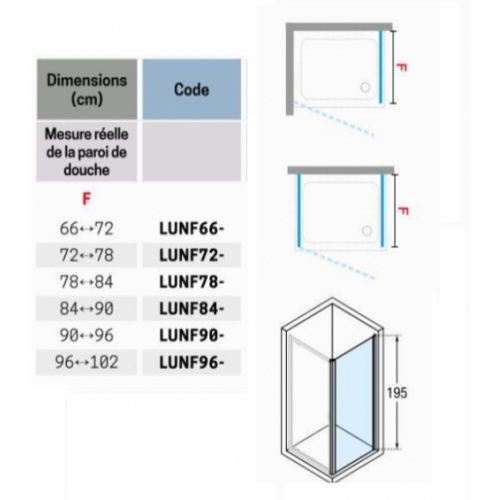 | Dimensions (cm) | Code |
|---|---|
| Mesure réelle de la paroi de douche | |
| F | |
| 66↔72 | LUNF66- |
| 72↔78 | LUNF72- |
| 78↔84 | LUNF78- |
| 84↔90 | LUNF84- |
| 90↔96 | LUNF90- |
| 96↔102 | LUNF96- |

F

F

195