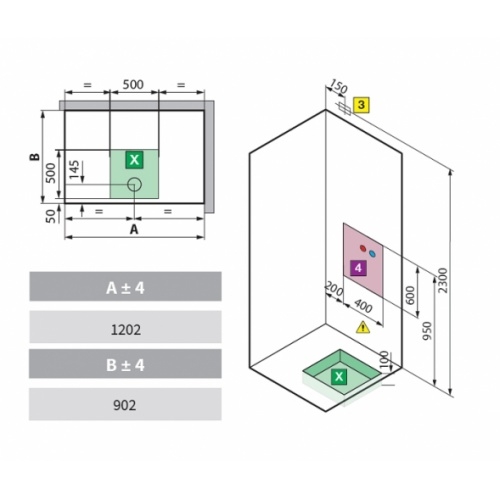 =
500
=
B
500
145
X
50
=
=
A

A ± 4

1202

B ± 4

902

150
3
4
200
400
600
950
2300
100
X