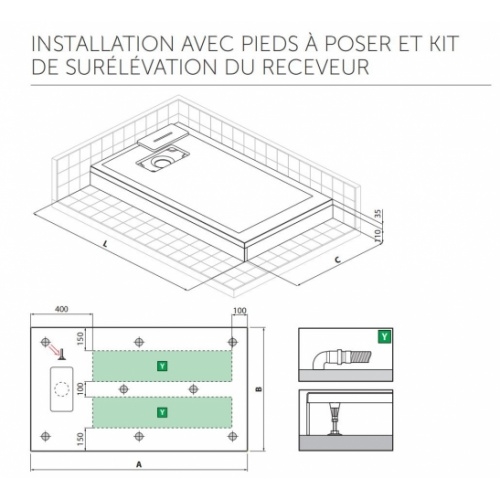 INSTALLATION AVEC PIEDS À POSER ET KIT DE SURÉLÉVATION DU RECEVEUR

35
110
L
C

400
100
150
Y
100
Y
150
B
A

Y